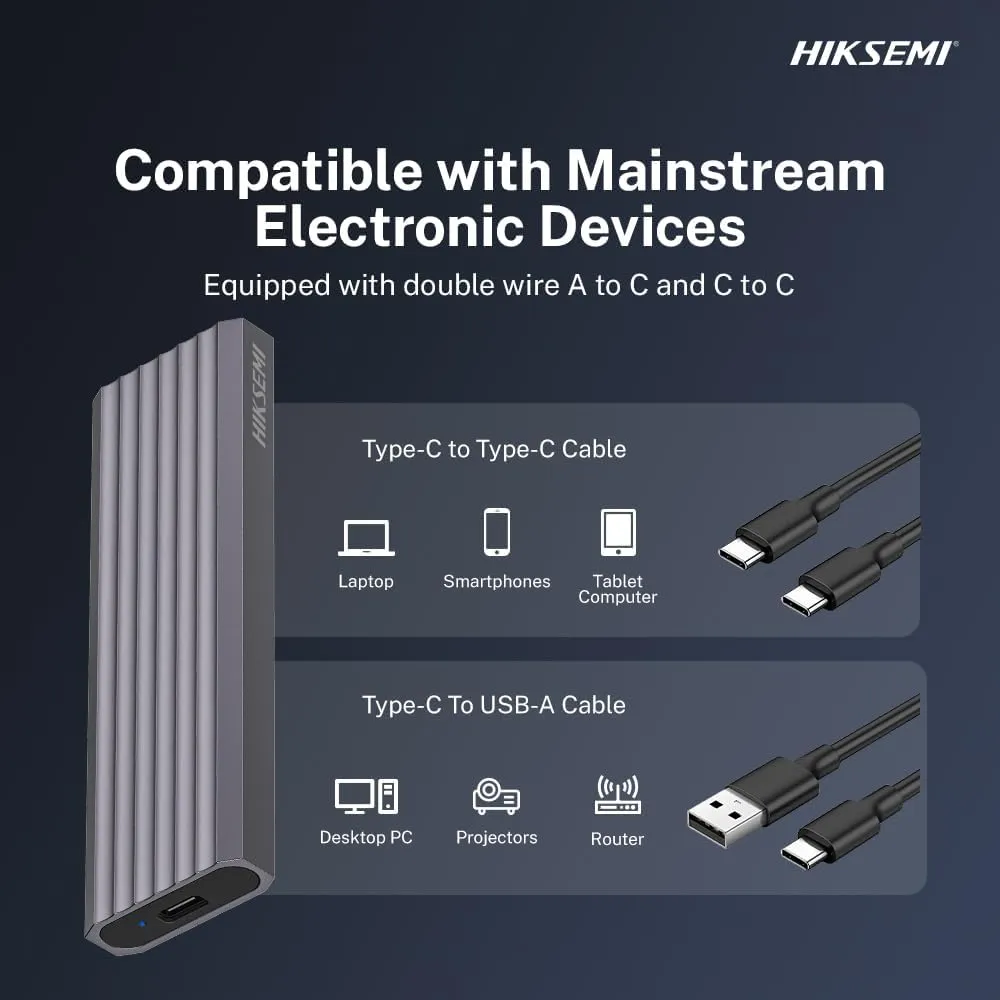 HIKSEMI®

Compatible with Mainstream Electronic Devices

Equipped with double wire A to C and C to C

HIKSEMI

Type-C to Type-C Cable

Laptop

Smartphones

Tablet Computer

Type-C To USB-A Cable

Desktop PC

Projectors

Router