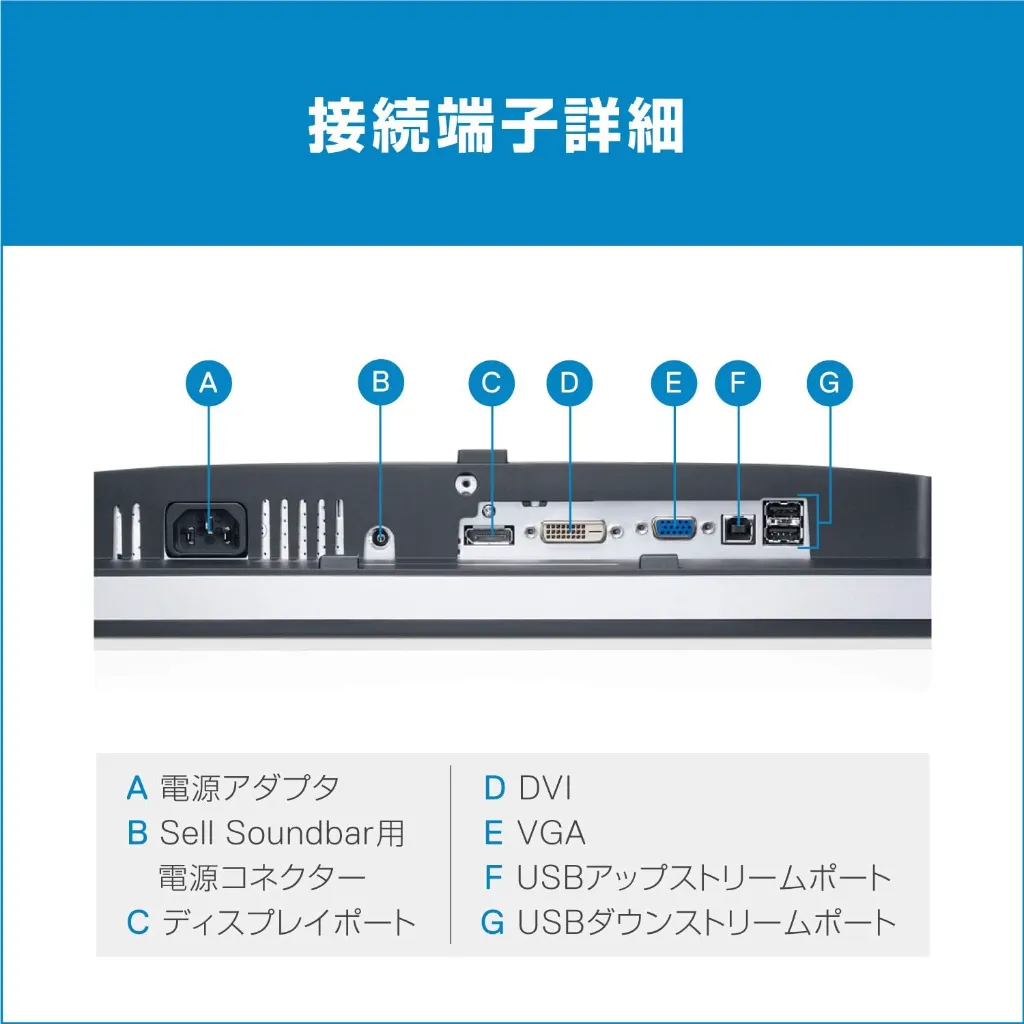 接続端子詳細

A B C D E F G

A 電源アダプタ
B Sell Soundbar用 電源コネクター
C ディスプレイポート

D DVI
E VGA
F USBアップストリームポート
G USBダウンストリームポート