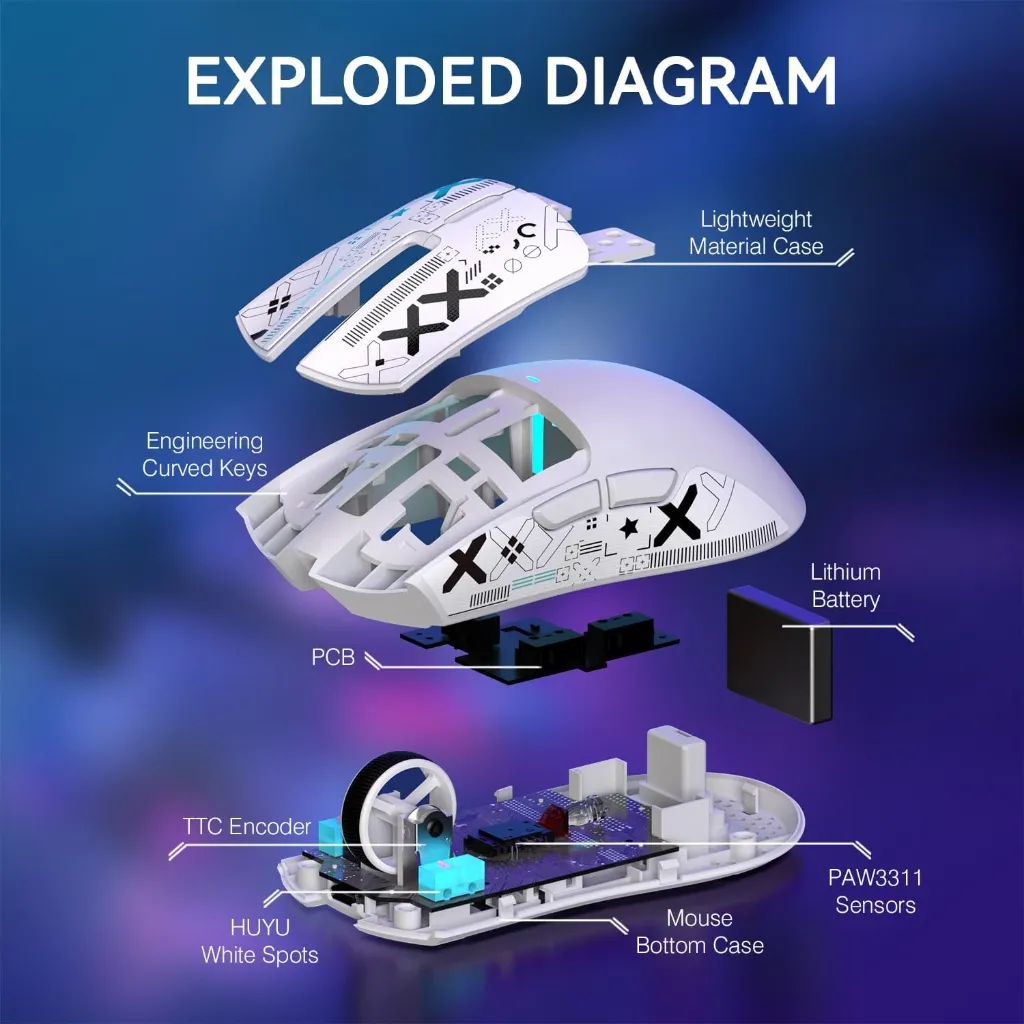 EXPLODED DIAGRAM

Lightweight Material Case

Engineering Curved Keys

Lithium Battery

PCB

TTC Encoder

PAW3311 Sensors

HUYU White Spots

Mouse Bottom Case