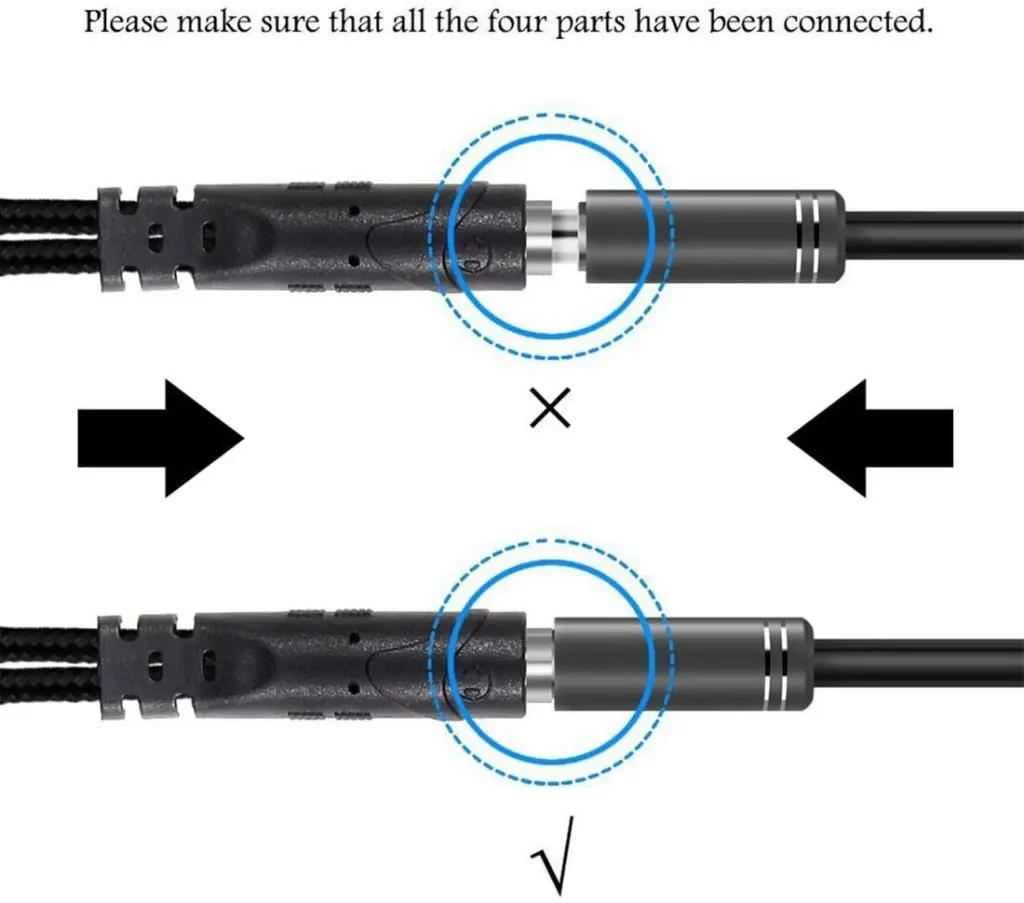 Please make sure that all the four parts have been connected.

×

√